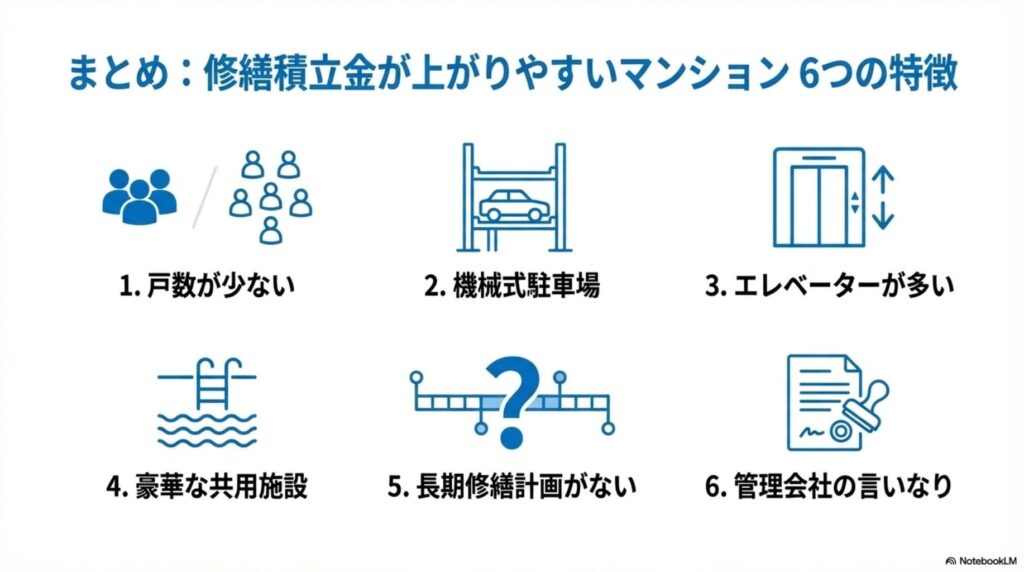 まとめ：修繕積立金が上がりやすいマンション 6つの特徴

1. 戸数が少ない

2. 機械式駐車場

3. エレベーターが多い

4. 豪華な共用施設

5. 長期修繕計画がない

6. 管理会社の言いなり

NotebookLM